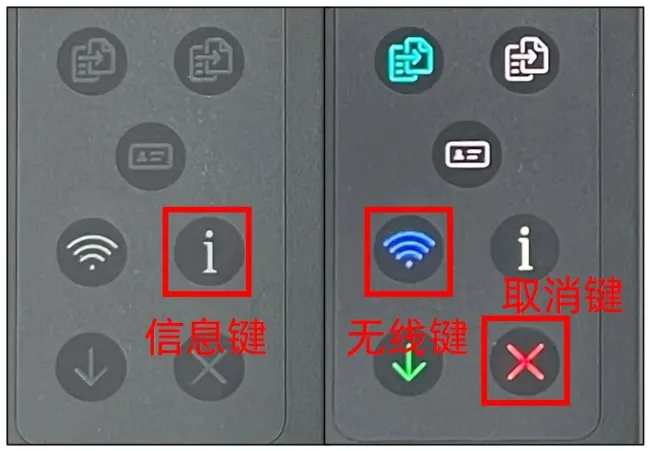 i

信息键

i

取消键

无线键